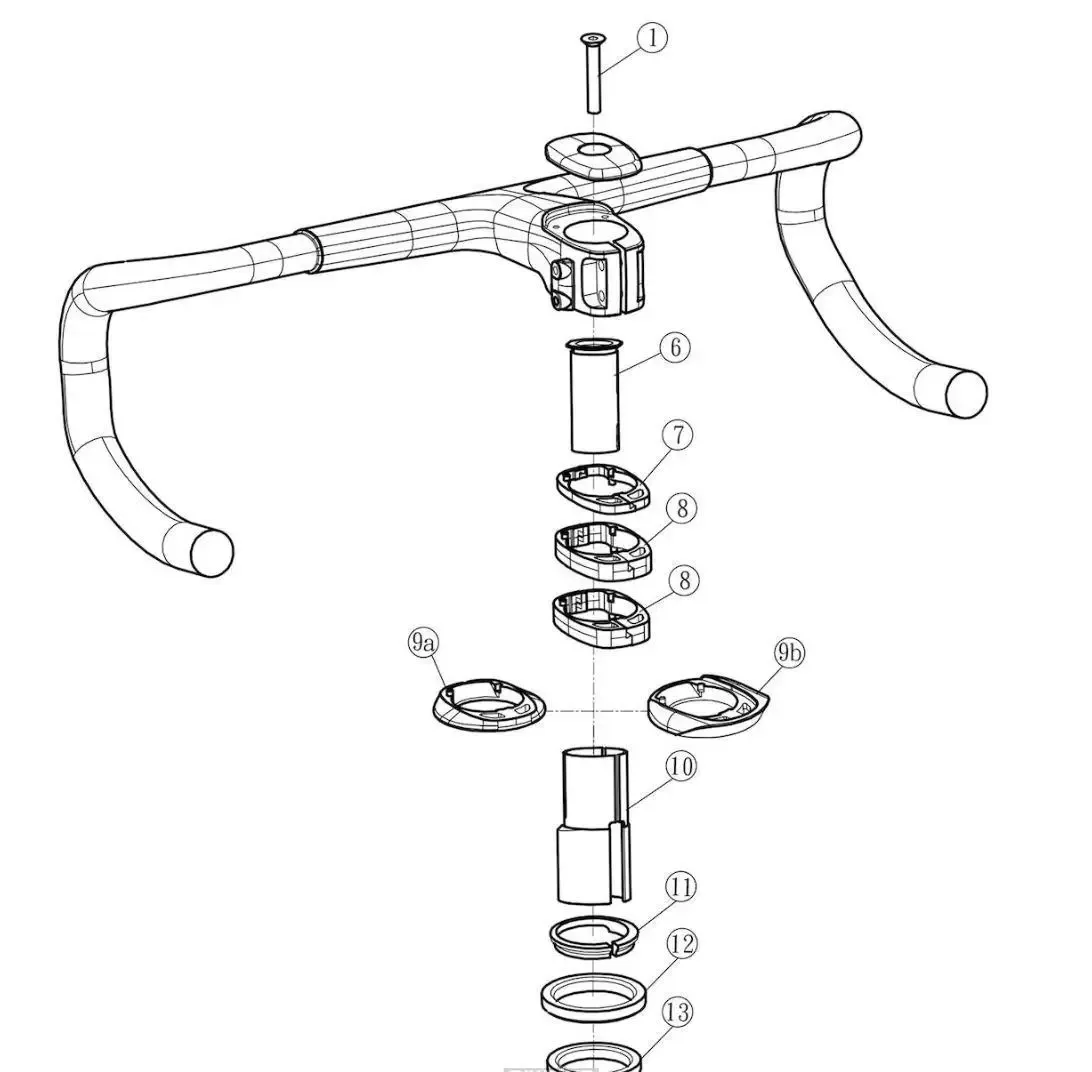 1
6
7
8
8
9a
9b
10
11
12
13