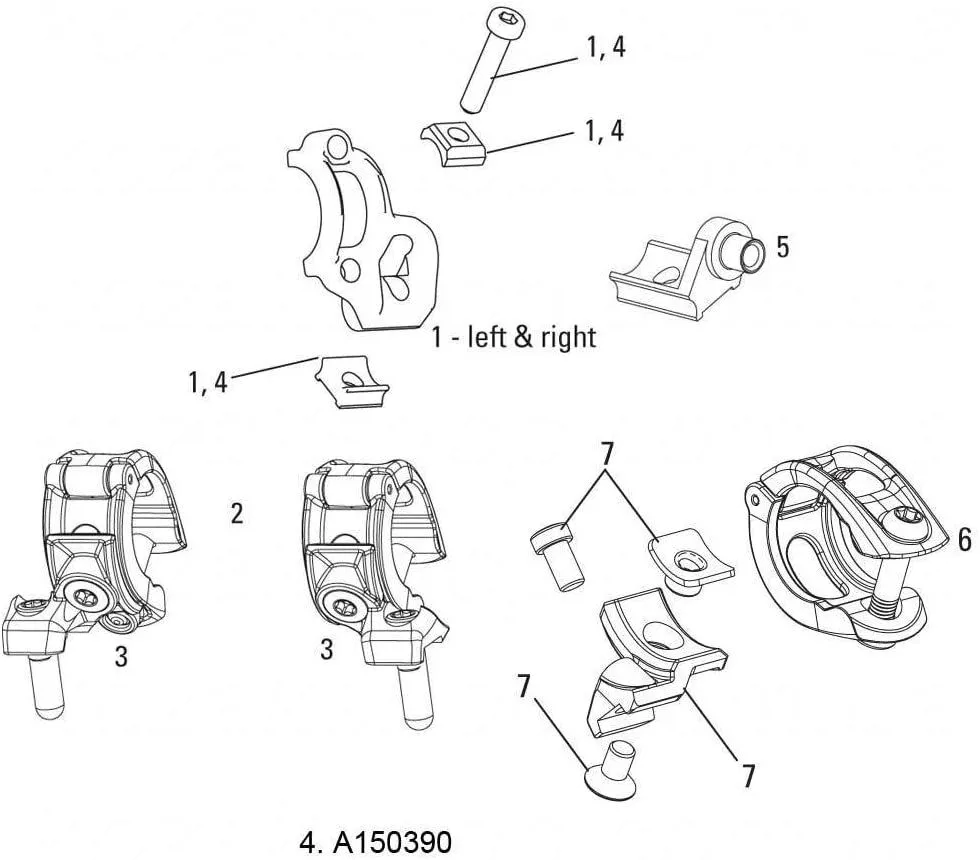 1, 4

1, 4

5

1 - left & right

1, 4

2

7

6

3

3

7

7

4. A150390